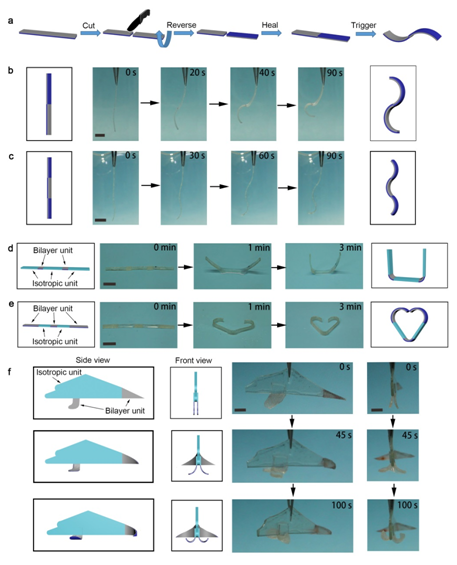 a
Cut
Reverse
Heal
Trigger

b
0 s
20 s
40 s
90 s

c
0 s
30 s
60 s
90 s

d
Bilayer unit
Isotropic unit
0 min
1 min
3 min

e
Bilayer unit
Isotropic unit
0 min
1 min
3 min

f
Side view
Isotropic unit
Bilayer unit
Front view
0 s
0 s
45 s
45 s
100 s
100 s